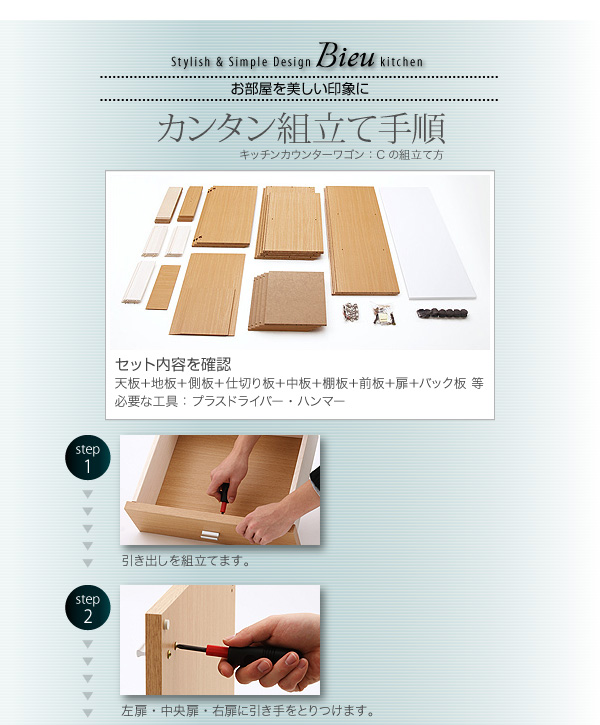 Stylish & Simple Design Bieu kitchen

お部屋を美しい印象に

カンタン組立て手順

キッチンカウンターワゴン：C の組立て方

セット内容を確認

天板+地板+側板+仕切り板+中板+棚板+前板+扉+バック板 等

必要な工具：プラスドライバー・ハンマー

step 1

引き出しを組立てます。

step 2

左扉・中央扉・右扉に引き手をとりつけます。