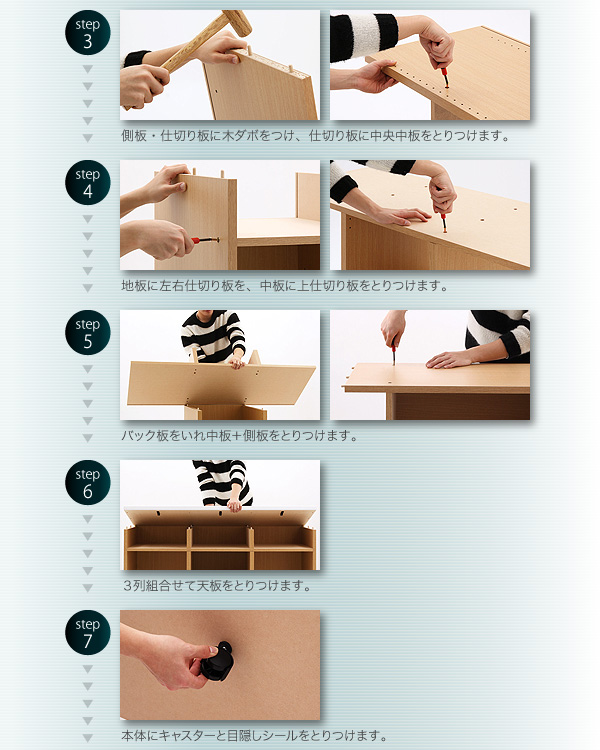 step 3

側板・仕切り板に木ダボをつけ、仕切り板に中央中板をとりつけます。

step 4

地板に左右仕切り板を、中板に上仕切り板をとりつけます。

step 5

バック板をいれ中板＋側板をとりつけます。

step 6

3列組合せて天板をとりつけます。

step 7

本体にキャスターと目隠しシールをとりつけます。